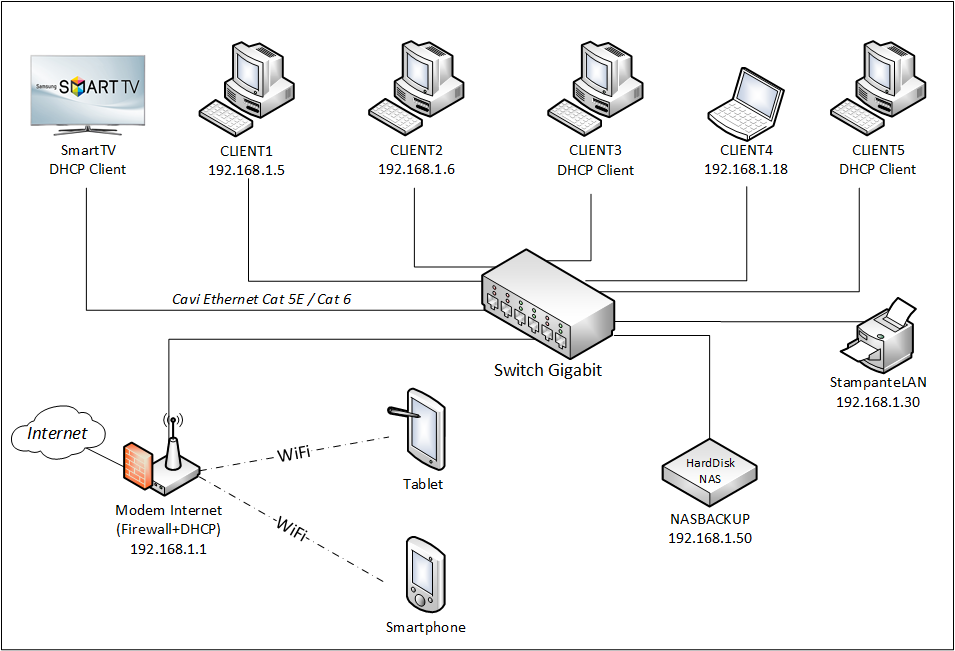 Samsung SMART TV

SmartTV
DHCP Client

CLIENT1
192.168.1.5

CLIENT2
192.168.1.6

CLIENT3
DHCP Client

CLIENT4
192.168.1.18

CLIENT5
DHCP Client

Cavi Ethernet Cat 5E / Cat 6

Switch Gigabit

StampanteLAN
192.168.1.30

Internet

WiFi

WiFi

Tablet

HardDisk
NAS

NASBACKUP
192.168.1.50

Modem Internet
(Firewall+DHCP)
192.168.1.1

Smartphone